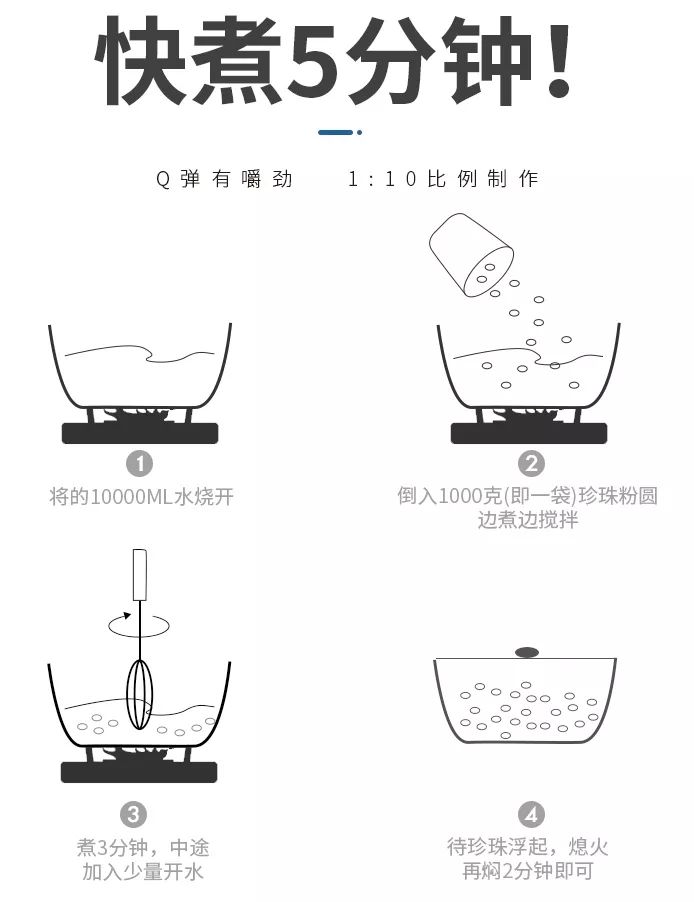 快煮5分钟！

Q弹有嚼劲　1:10比例制作

1
将的10000ML水烧开

2
倒入1000克(即一袋)珍珠粉圆
边煮边搅拌

3
煮3分钟，中途
加入少量开水

4
待珍珠浮起，熄火
再焖2分钟即可