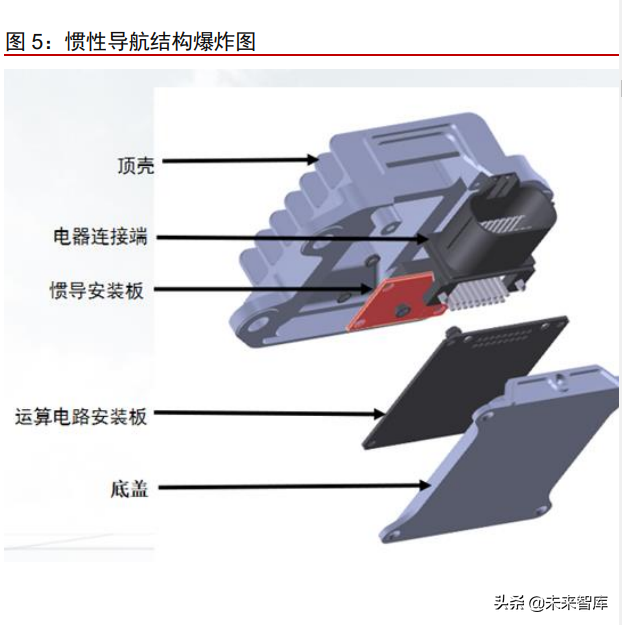 图 5：惯性导航结构爆炸图

顶壳

电器连接端

惯导安装板

运算电路安装板

底盖

头条 @未来智库